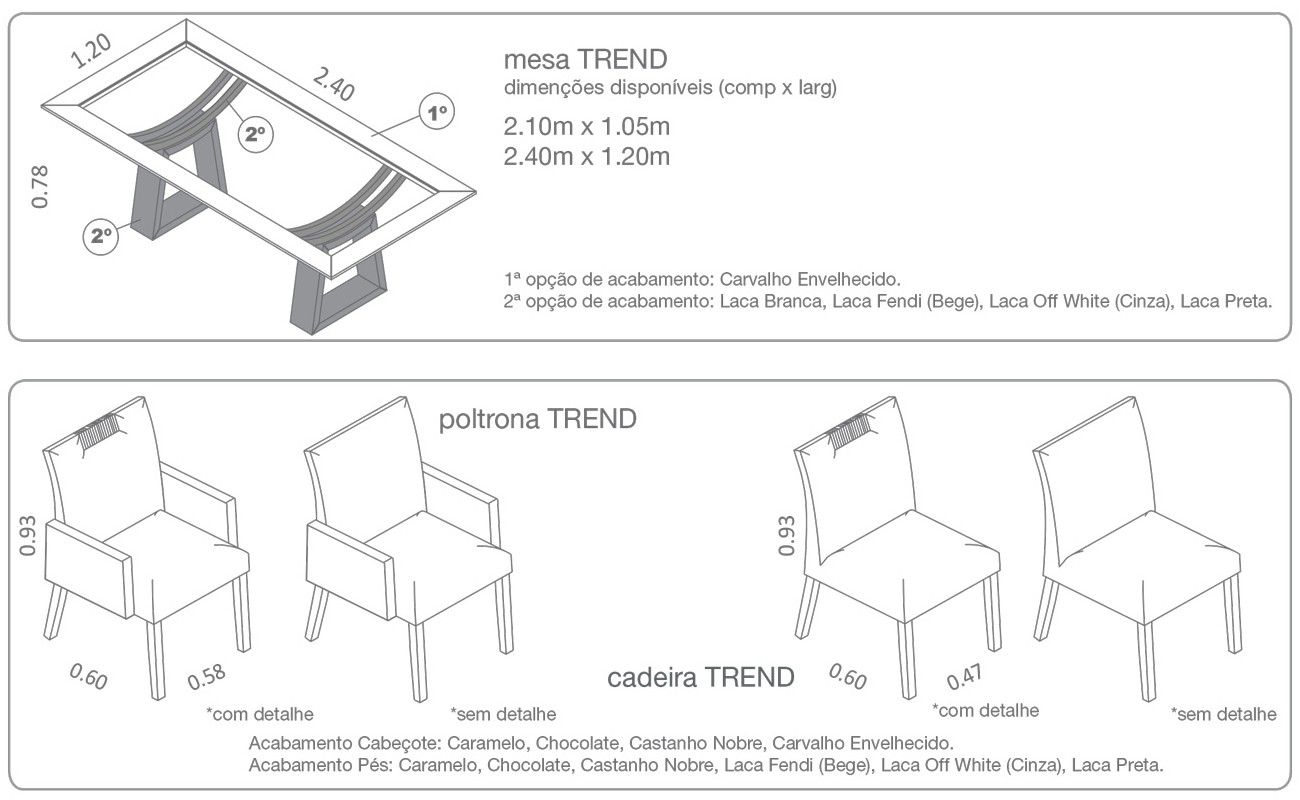 1.20
2.40
1º
2º
0.78
2º

mesa TREND
dimenções disponíveis (comp x larg)
2.10m x 1.05m
2.40m x 1.20m

1ª opção de acabamento: Carvalho Envelhecido.
2ª opção de acabamento: Laca Branca, Laca Fendi (Bege), Laca Off White (Cinza), Laca Preta.

poltrona TREND

0.93
0.60
0.58
*com detalhe
*sem detalhe

cadeira TREND

0.93
0.60
0.47
*com detalhe
*sem detalhe

Acabamento Cabeçote: Caramelo, Chocolate, Castanho Nobre, Carvalho Envelhecido.
Acabamento Pés: Caramelo, Chocolate, Castanho Nobre, Laca Fendi (Bege), Laca Off White (Cinza), Laca Preta.